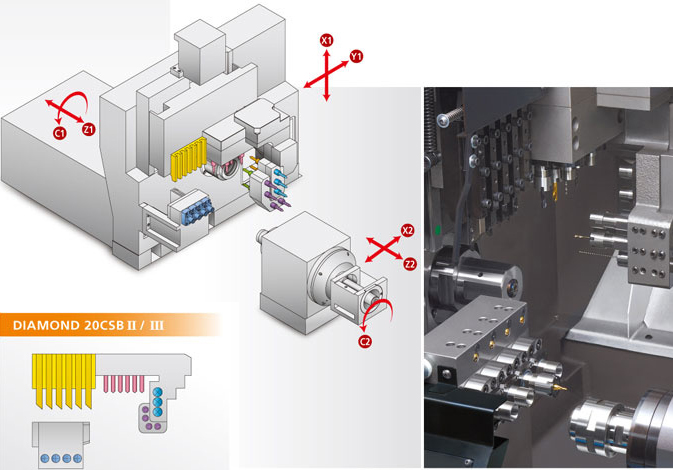 X1
Y1
C1
Z1
X2
Z2
C2
DIAMOND 20CSB II / III